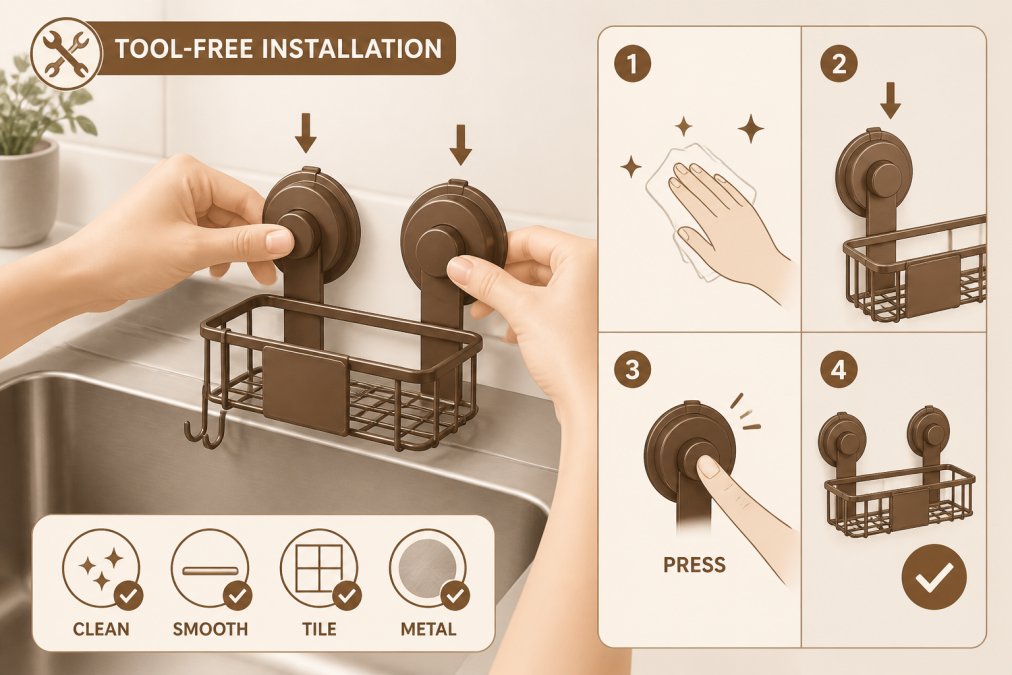 TOOL-FREE INSTALLATION

1

2

3

PRESS

4

CLEAN

SMOOTH

TILE

METAL