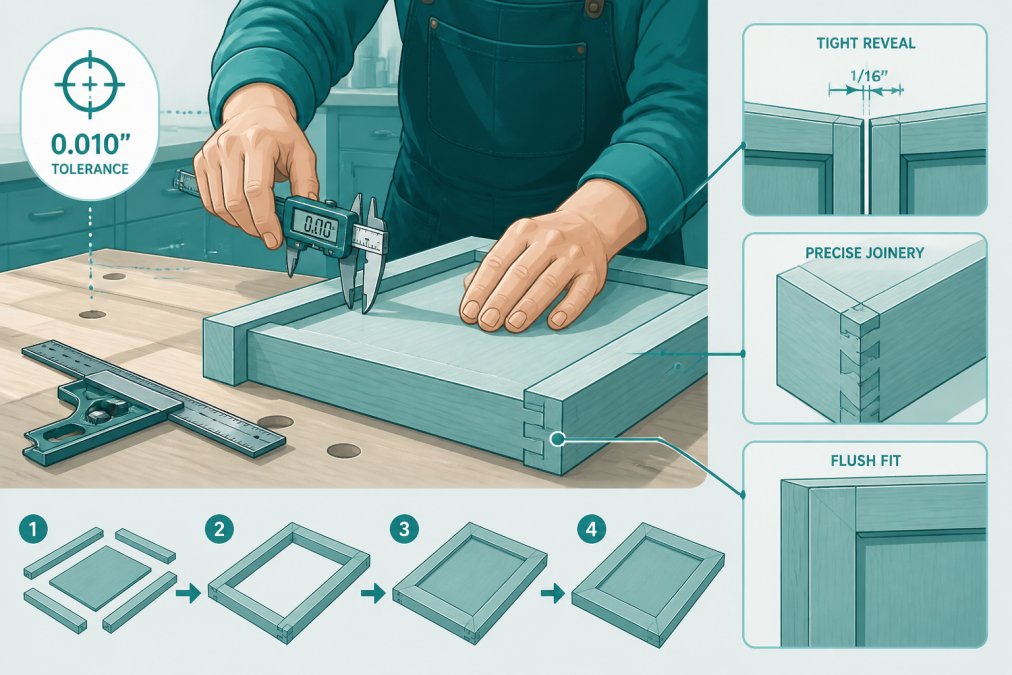 0.010"
TOLERANCE

0.00

TIGHT REVEAL
1/16"

PRECISE JOINERY

FLUSH FIT

1
2
3
4