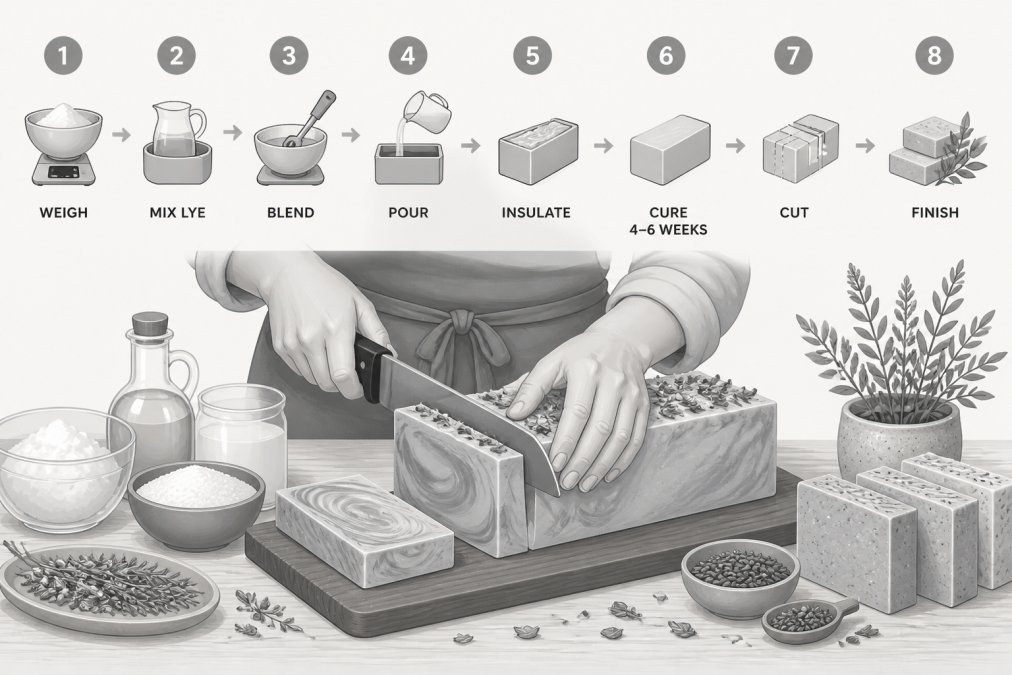 1 WEIGH
2 MIX LYE
3 BLEND
4 POUR
5 INSULATE
6 CURE 4–6 WEEKS
7 CUT
8 FINISH