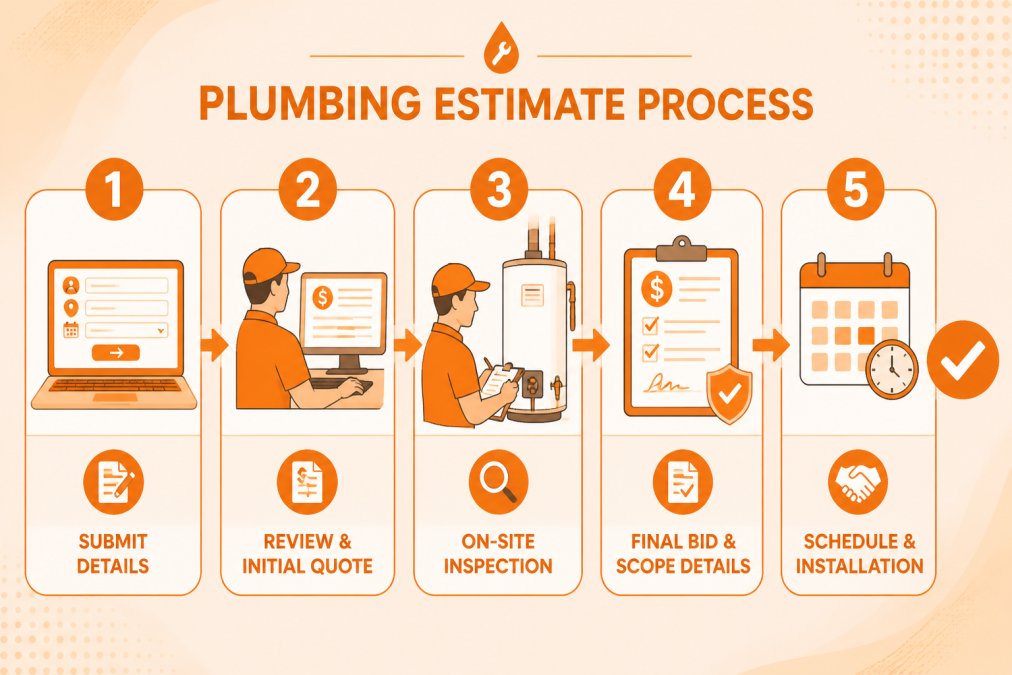 PLUMBING ESTIMATE PROCESS

1

SUBMIT DETAILS

2

REVIEW & INITIAL QUOTE

3

ON-SITE INSPECTION

4

FINAL BID & SCOPE DETAILS

5

SCHEDULE & INSTALLATION