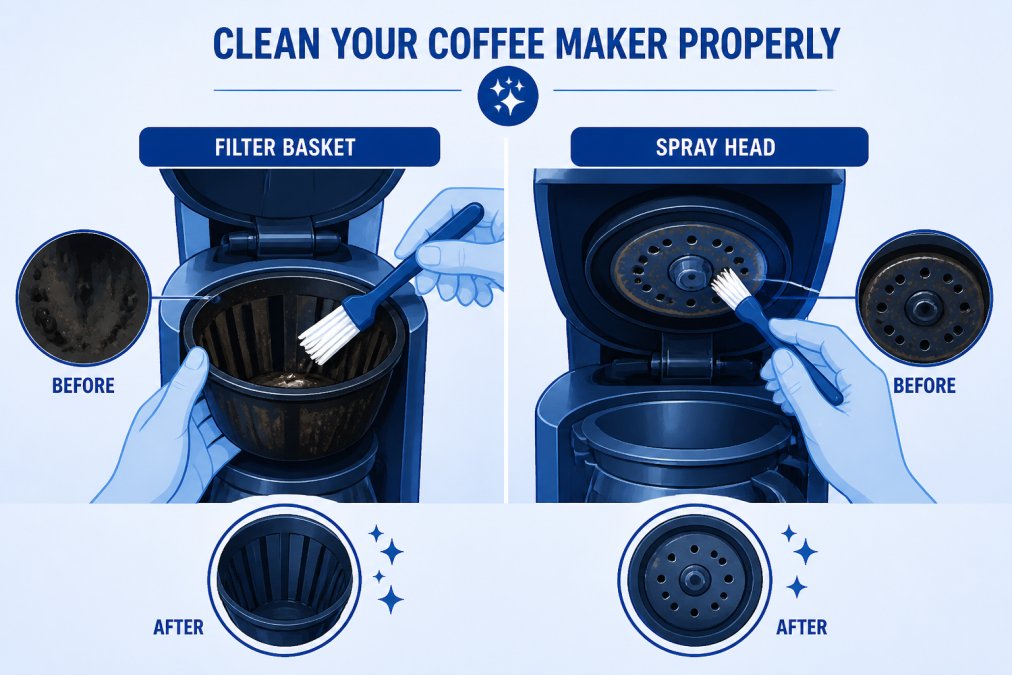 CLEAN YOUR COFFEE MAKER PROPERLY

FILTER BASKET

BEFORE

AFTER

SPRAY HEAD

BEFORE

AFTER