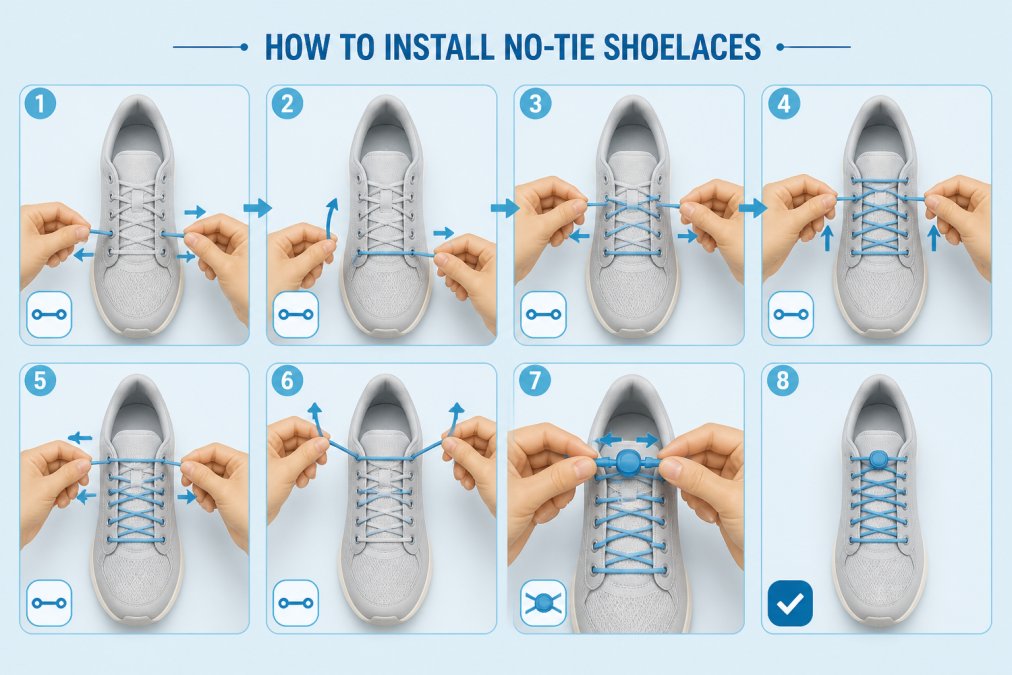 HOW TO INSTALL NO-TIE SHOELACES

1

2

3

4

5

6

7

8